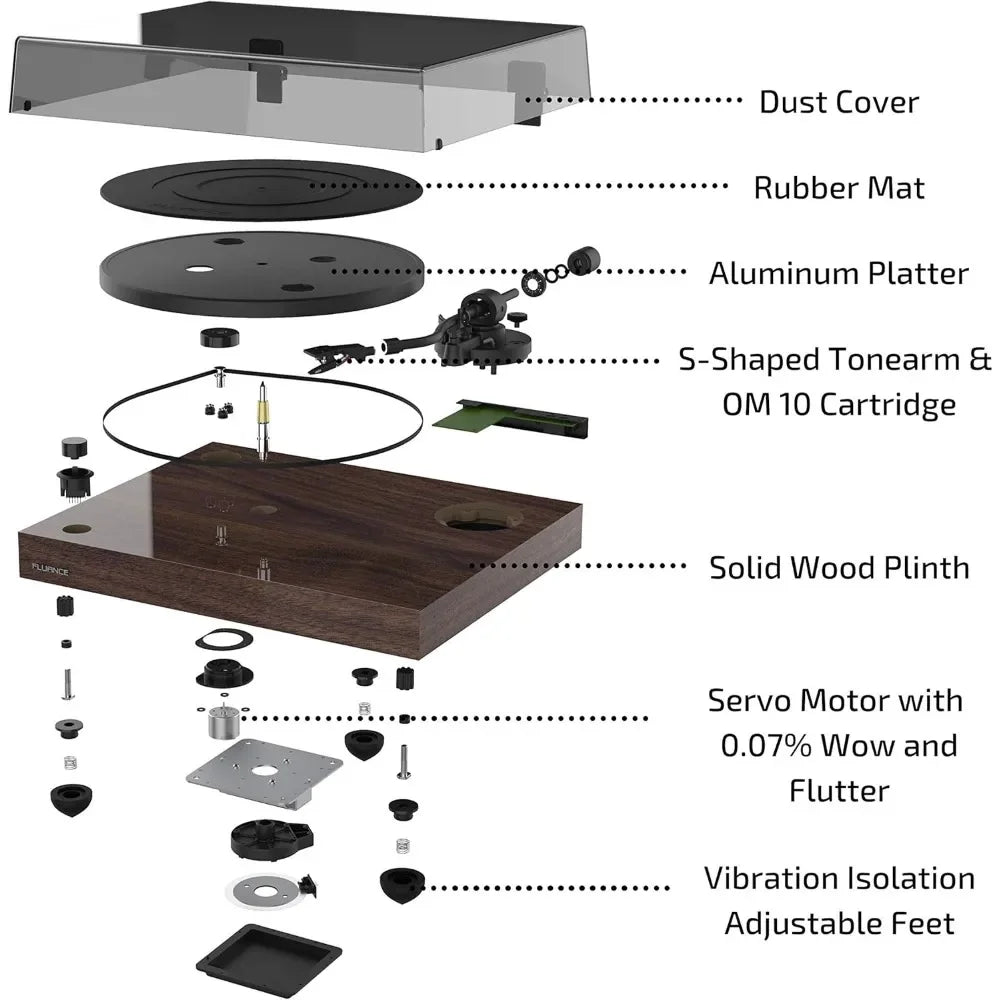 Dust Cover

Rubber Mat

Aluminum Platter

S-Shaped Tonearm & OM 10 Cartridge

FLUANCE

Solid Wood Plinth

Servo Motor with 0.07% Wow and Flutter

Vibration Isolation Adjustable Feet